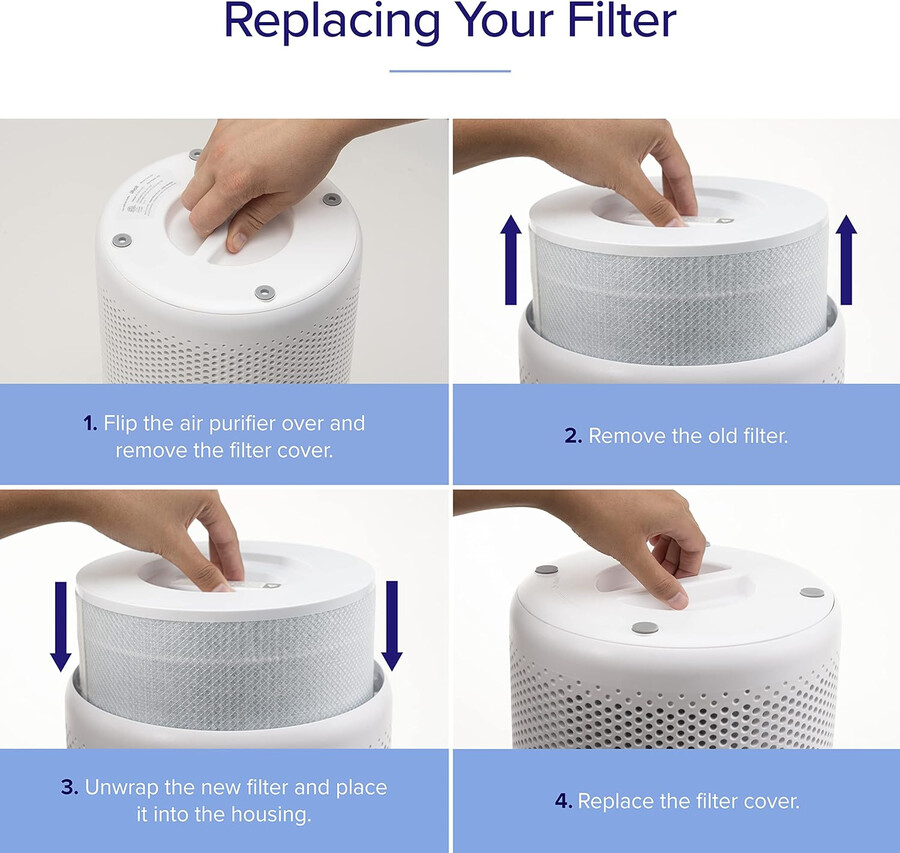 Replacing Your Filter

1. Flip the air purifier over and remove the filter cover.

2. Remove the old filter.

3. Unwrap the new filter and place it into the housing.

4. Replace the filter cover.